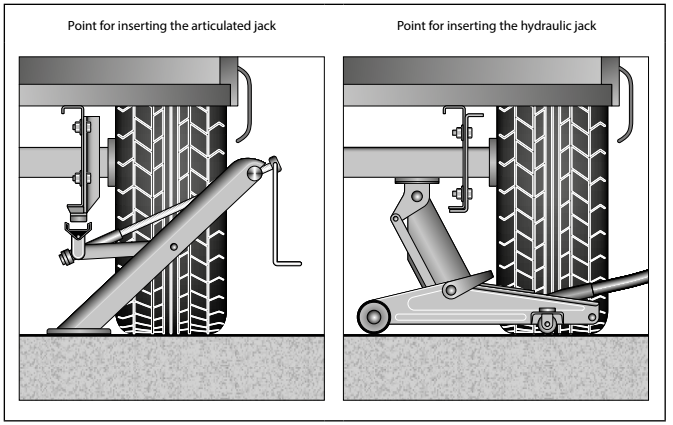 Point for inserting the articulated jack

Point for inserting the hydraulic jack